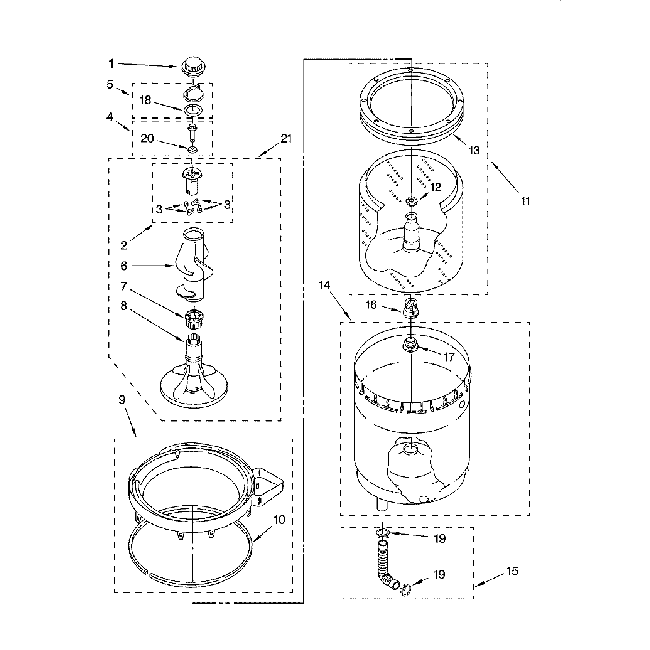 1
5
18
4
20
21
3
3
2
6
7
8
9
10
13
12
11
14
16
17
19
19
15