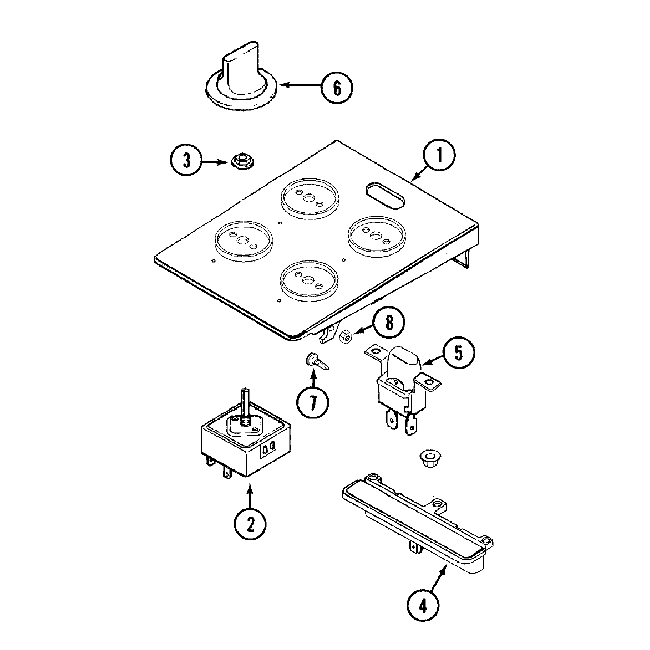 6
3
1
8
5
7
2
4