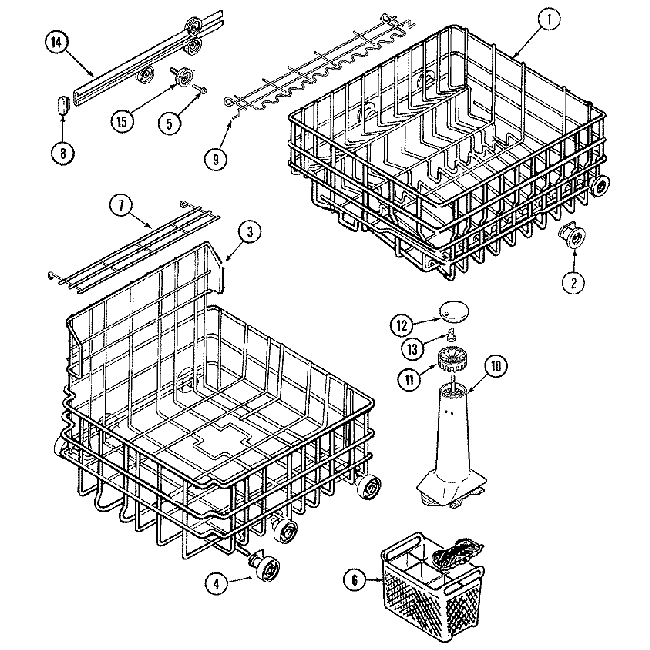 14
1
15
5
8
9
7
3
2
12
13
11
10
4
6