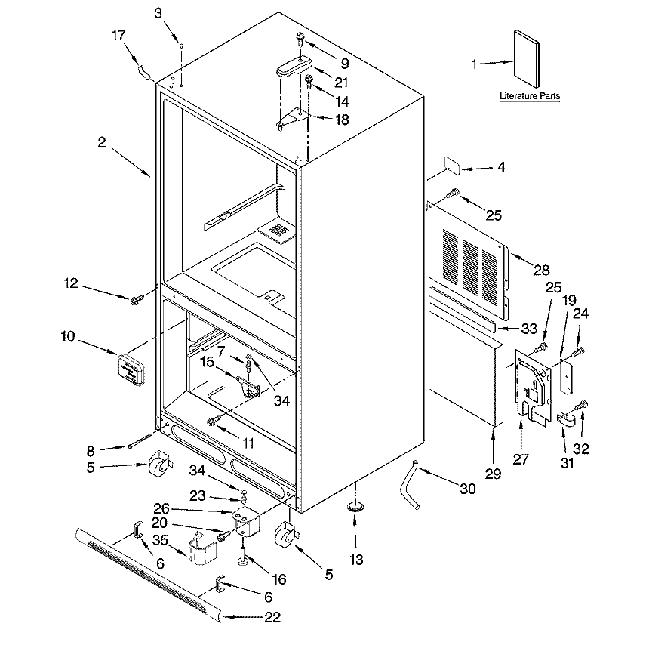 3
17
9
21
14
18
1
Literature Parts
2
4
25
28
12
25
19
24
33
10
7
15
34
11
8
5
34
23
26
20
35
6
16
5
13
30
29
27
31
32
6
22