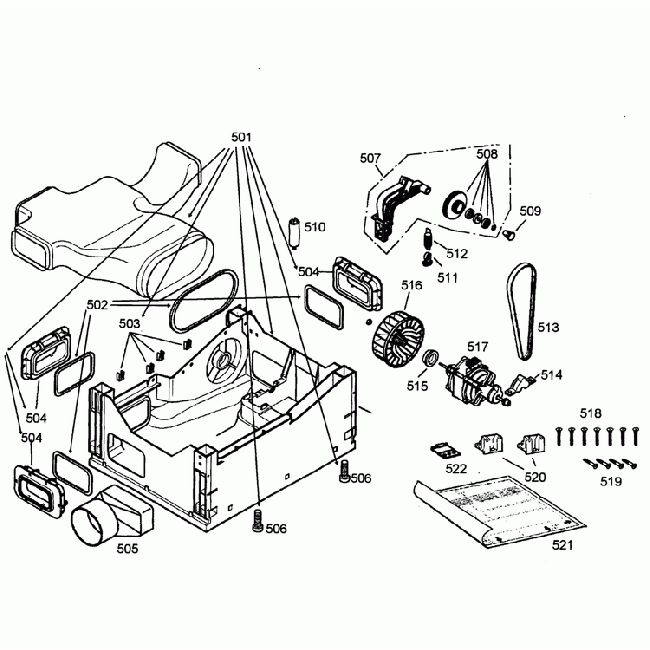 501
507
508
509
510
512
511
504
516
513
502
503
517
514
515
504
504
518
522
520
519
506
506
505
521