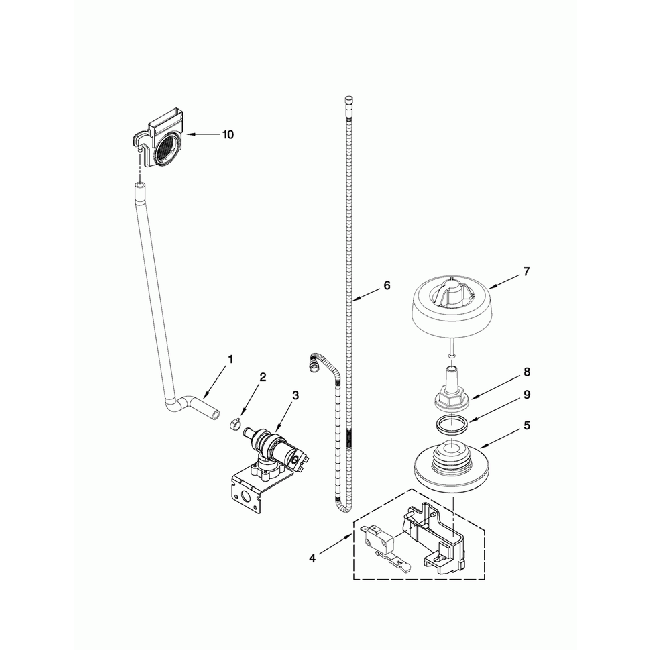 10
6
7
1
2
3
8
9
5
4