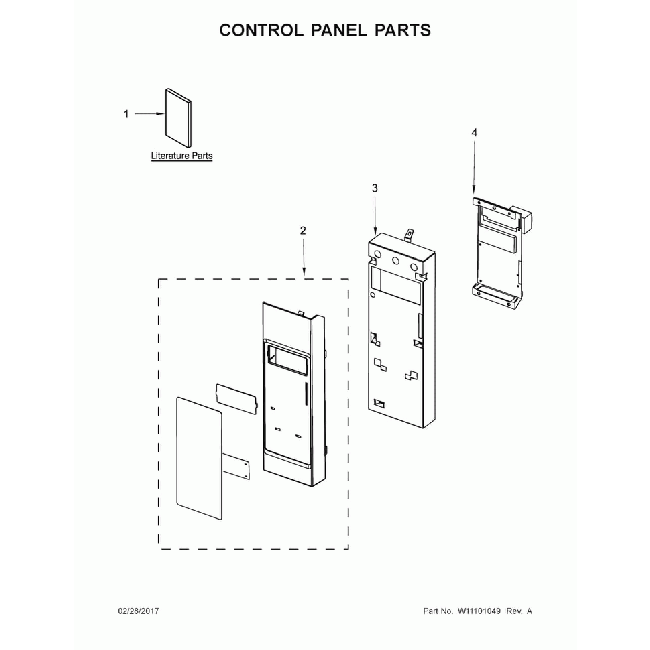 CONTROL PANEL PARTS

1

Literature Parts

4

3

2

02/28/2017

Part No. W11101049 Rev. A