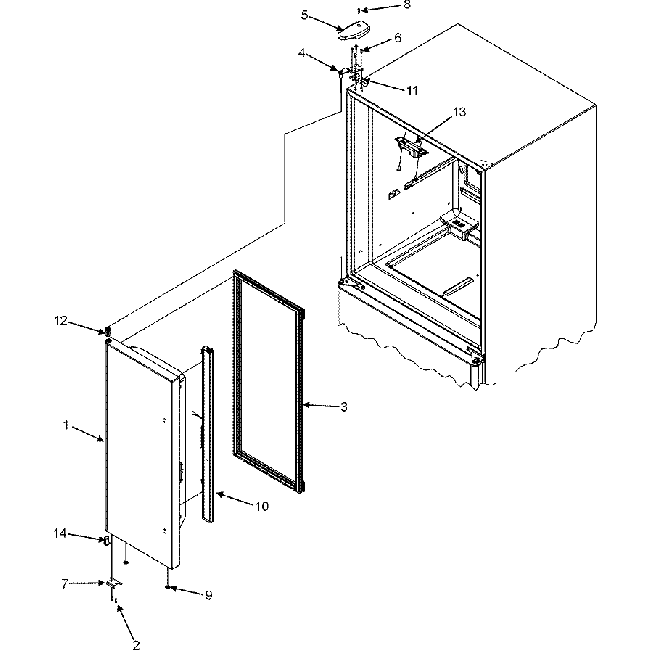 8
5
6
4
11
13
12
3
1
10
14
7
9
2