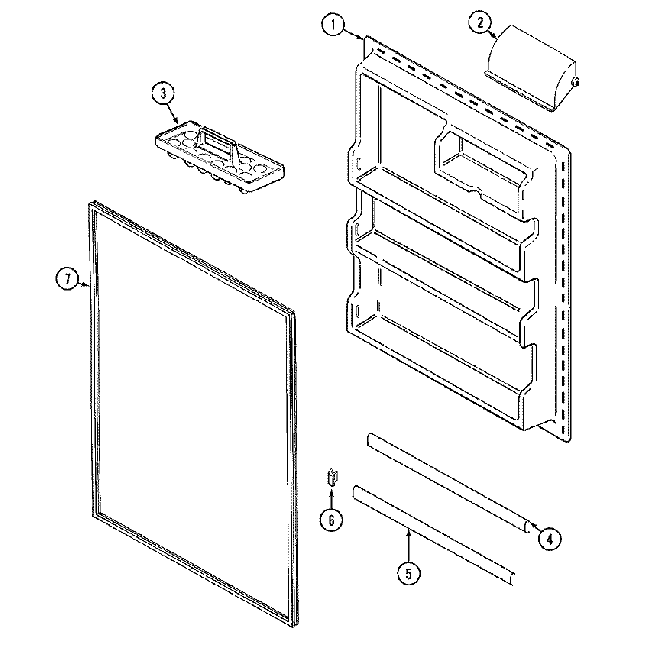 1
2
3
7
6
4
5