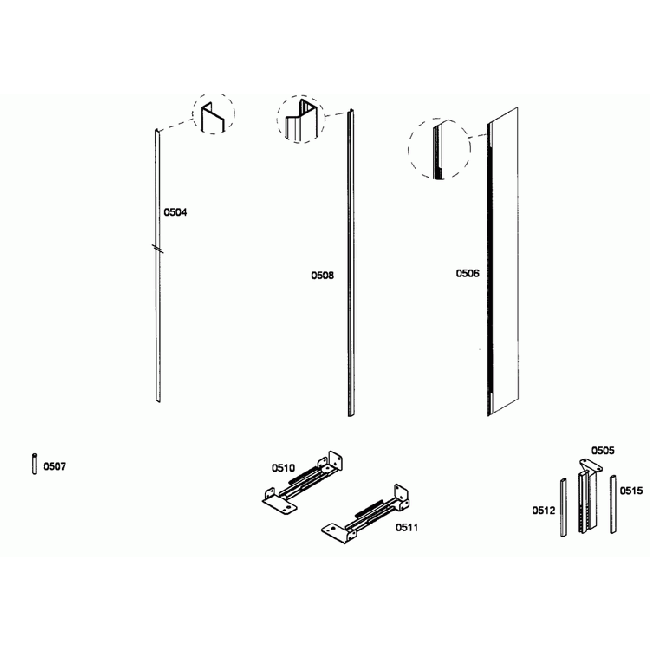 0504

0508

0506

0507

0510

0511

0505

0512

0515