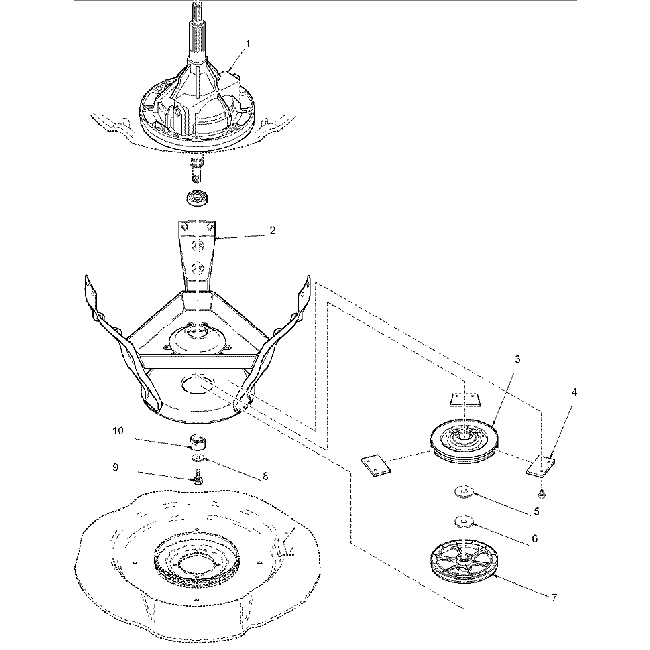 1
2
3
4
10
9
8
5
6
7