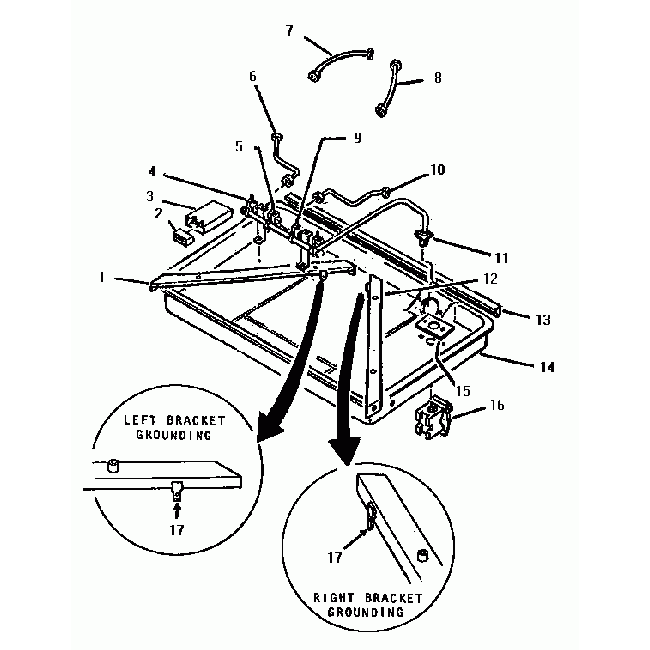 7
8
6
9
5
4
10
3
2
11
1
12
13
14
15
16
LEFT BRACKET GROUNDING
17
17
RIGHT BRACKET GROUNDING