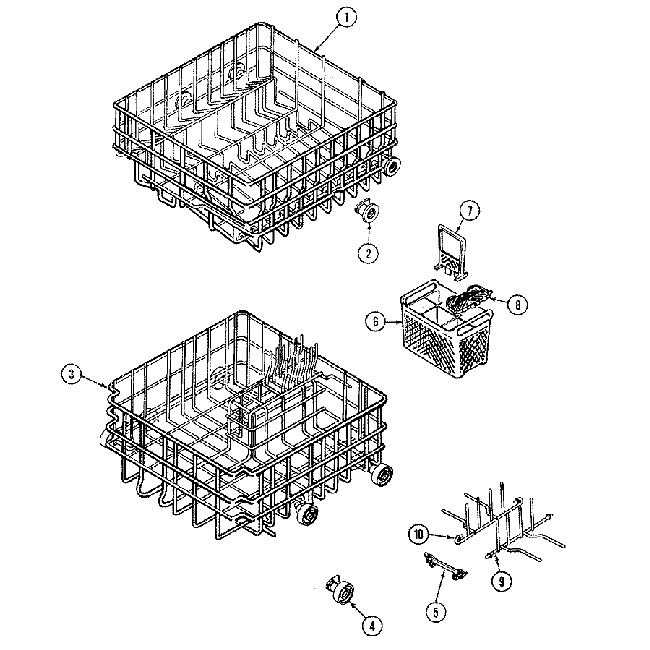 1
2
7
8
6
3
10
9
5
4